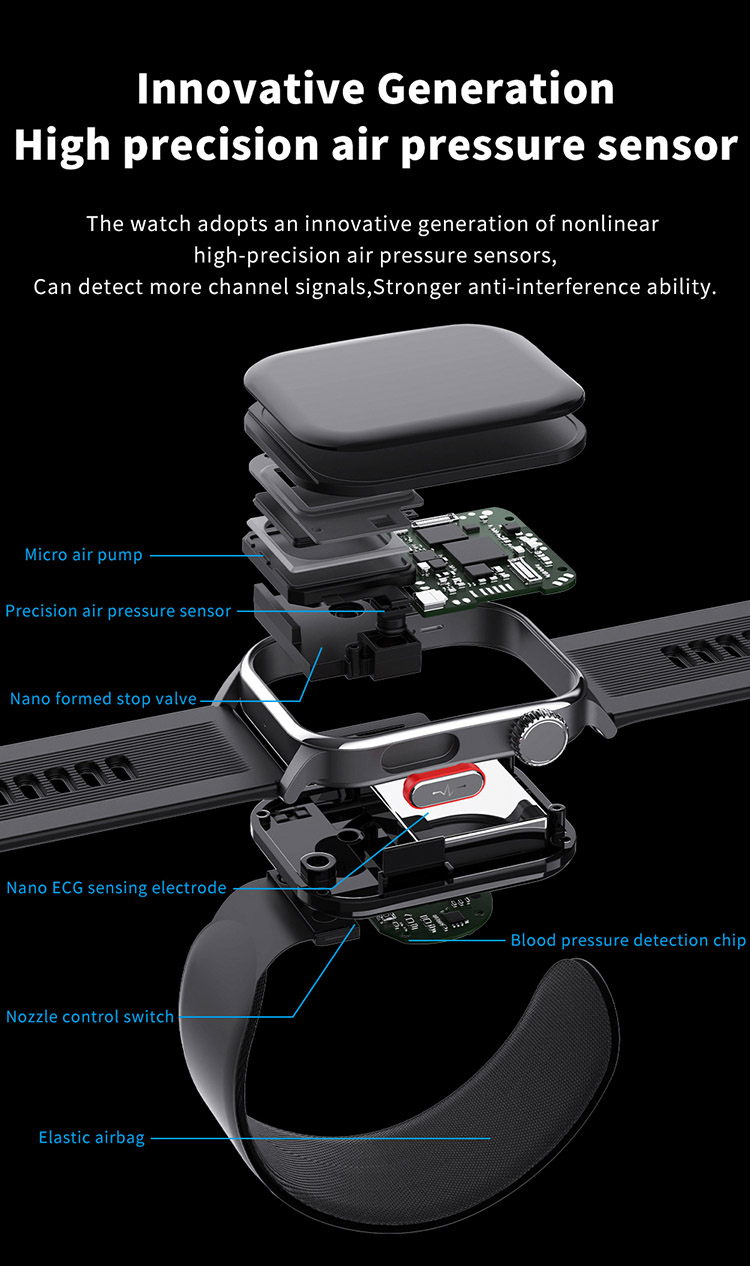 Innovative Generation
High precision air pressure sensor

The watch adopts an innovative generation of nonlinear high-precision air pressure sensors,
Can detect more channel signals,Stronger anti-interference ability.

Micro air pump

Precision air pressure sensor

Nano formed stop valve

Nano ECG sensing electrode

Blood pressure detection chip

Nozzle control switch

Elastic airbag